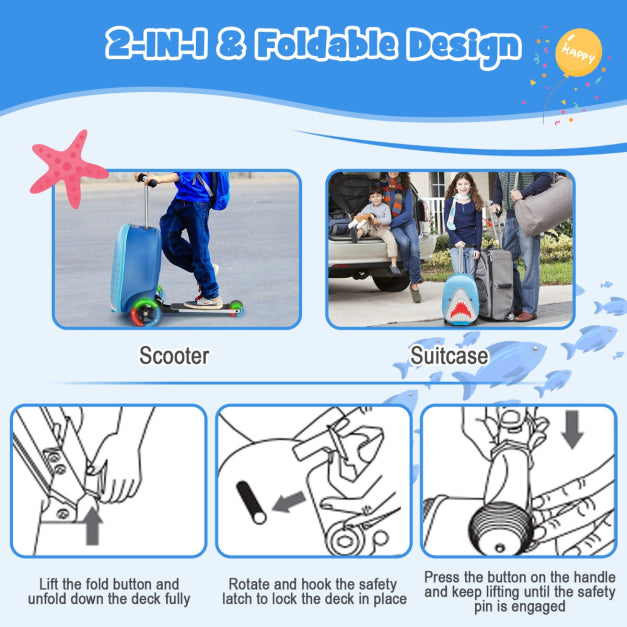 2-IN-1 & Foldable Design

HAPPY

Scooter

Suitcase

Lift the fold button and unfold down the deck fully

Rotate and hook the safety latch to lock the deck in place

Press the button on the handle and keep lifting until the safety pin is engaged