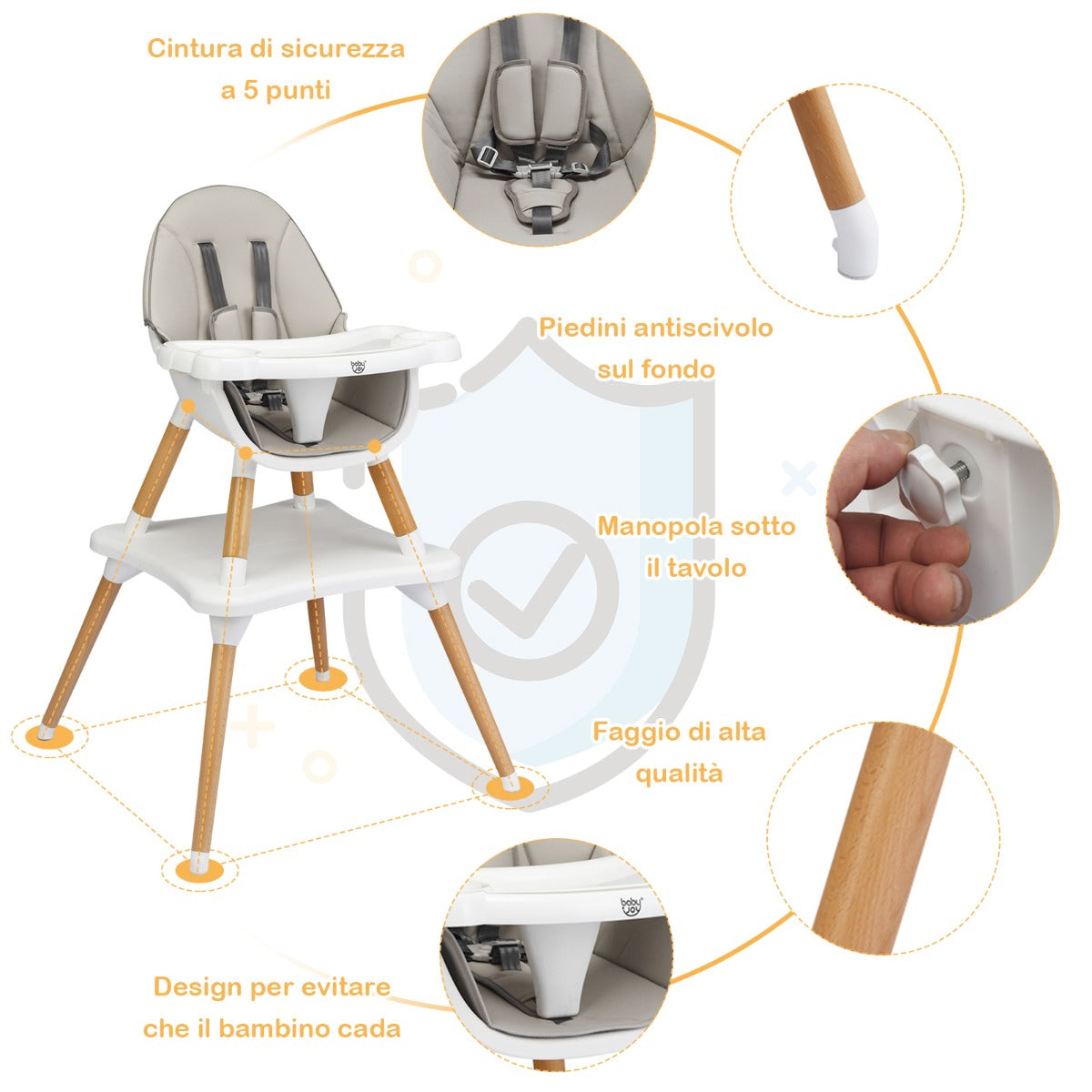 Cintura di sicurezza a 5 punti

baby joy

Piedini antiscivolo sul fondo

Manopola sotto il tavolo

Faggio di alta qualità

baby joy

Design per evitare che il bambino cada